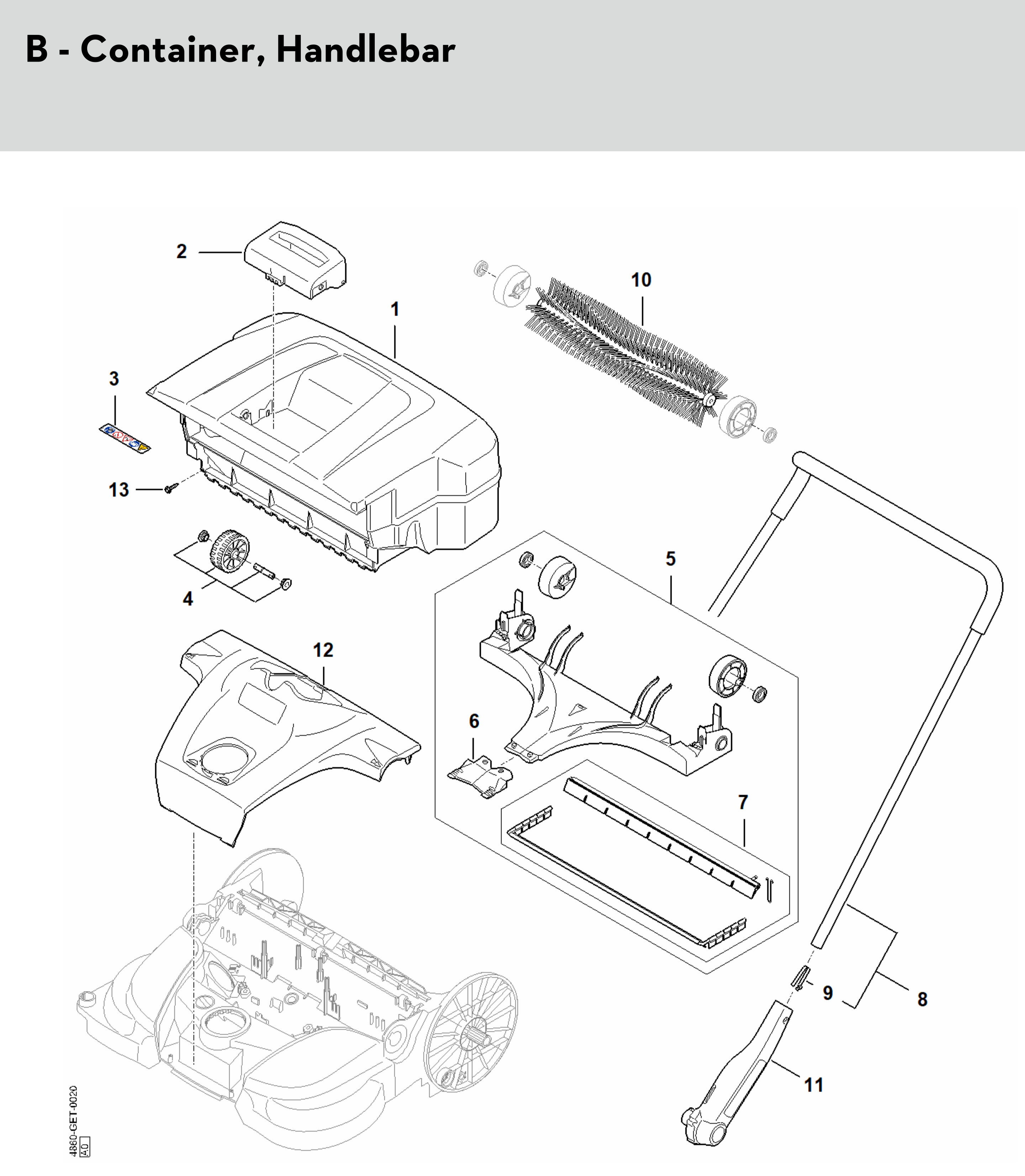 B - Container, Handlebar

2
10
1
3
13
4
5
12
6
7
9
8
11

4860-GET-0020
40